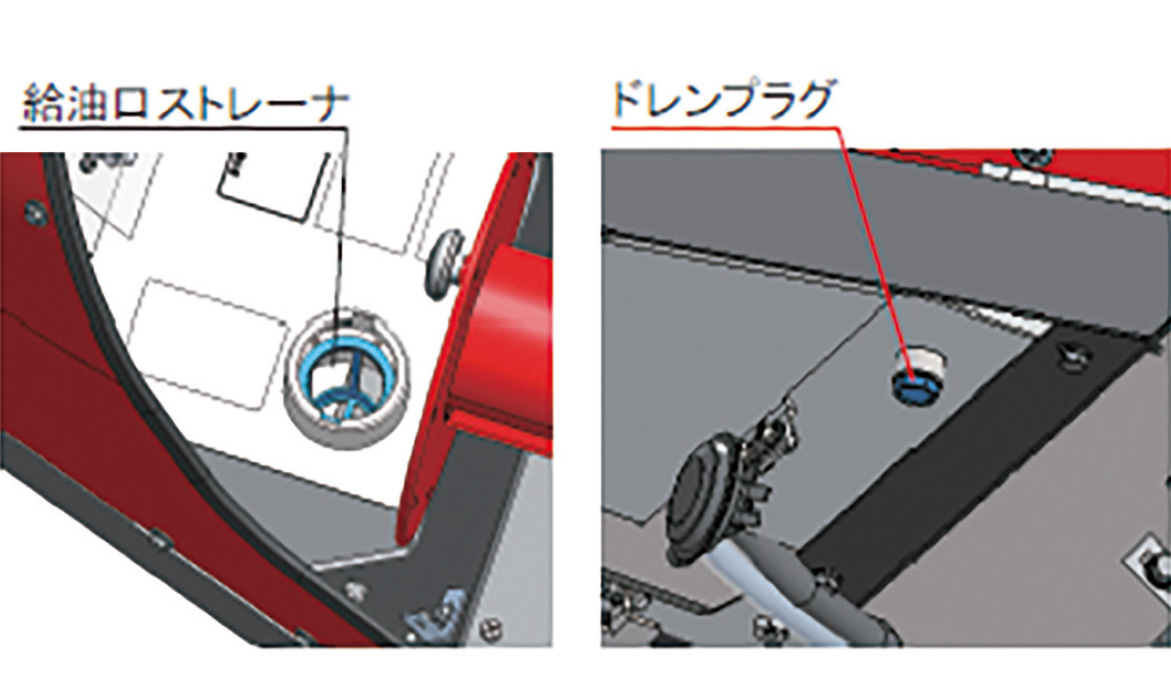 給油口ストレーナ

ドレンプラグ