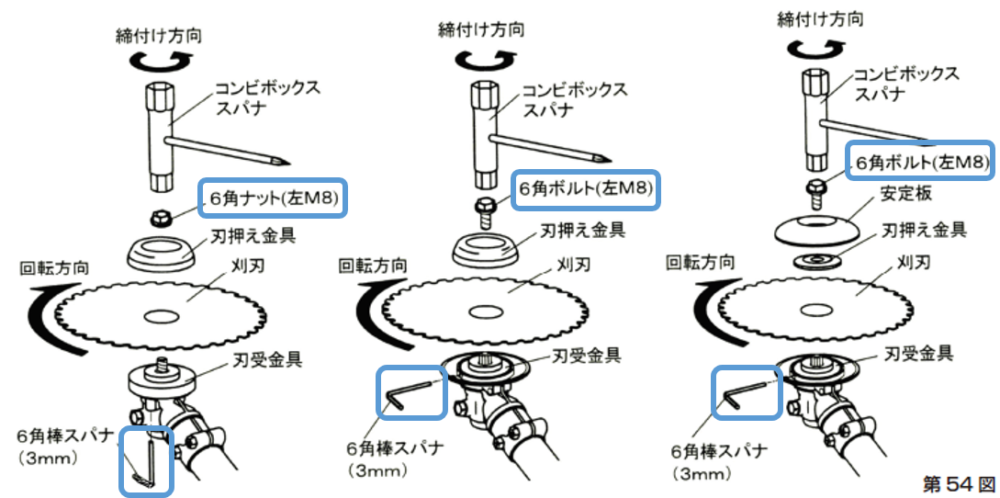 締付け方向

コンビボックススパナ

6角ナット(左M8)

刃押え金具

回転方向

刈刃

刃受金具

6角棒スパナ
(3mm)

締付け方向

コンビボックススパナ

6角ボルト(左M8)

刃押え金具

回転方向

刈刃

刃受金具

6角棒スパナ
(3mm)

締付け方向

コンビボックススパナ

6角ボルト(左M8)

安定板

刃押え金具

回転方向

刈刃

刃受金具

6角棒スパナ
(3mm)

第54図