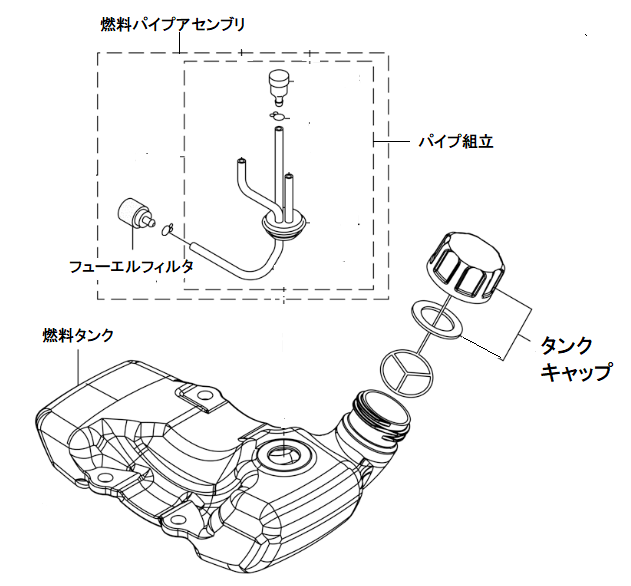 燃料パイプアセンブリ

パイプ組立

フューエルフィルタ

燃料タンク

タンク
キャップ